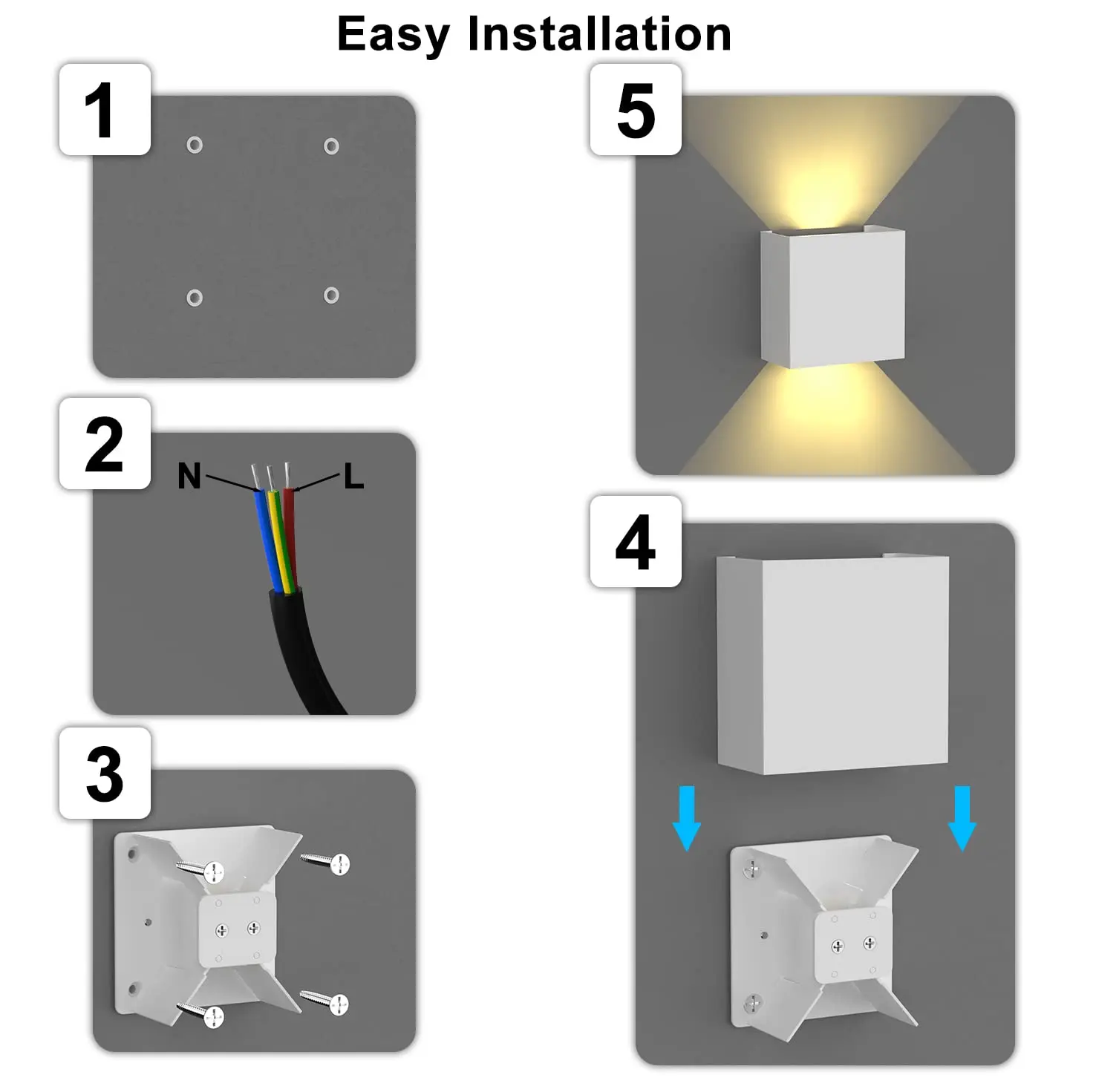 Easy Installation

1

2

N

L

3

5

4